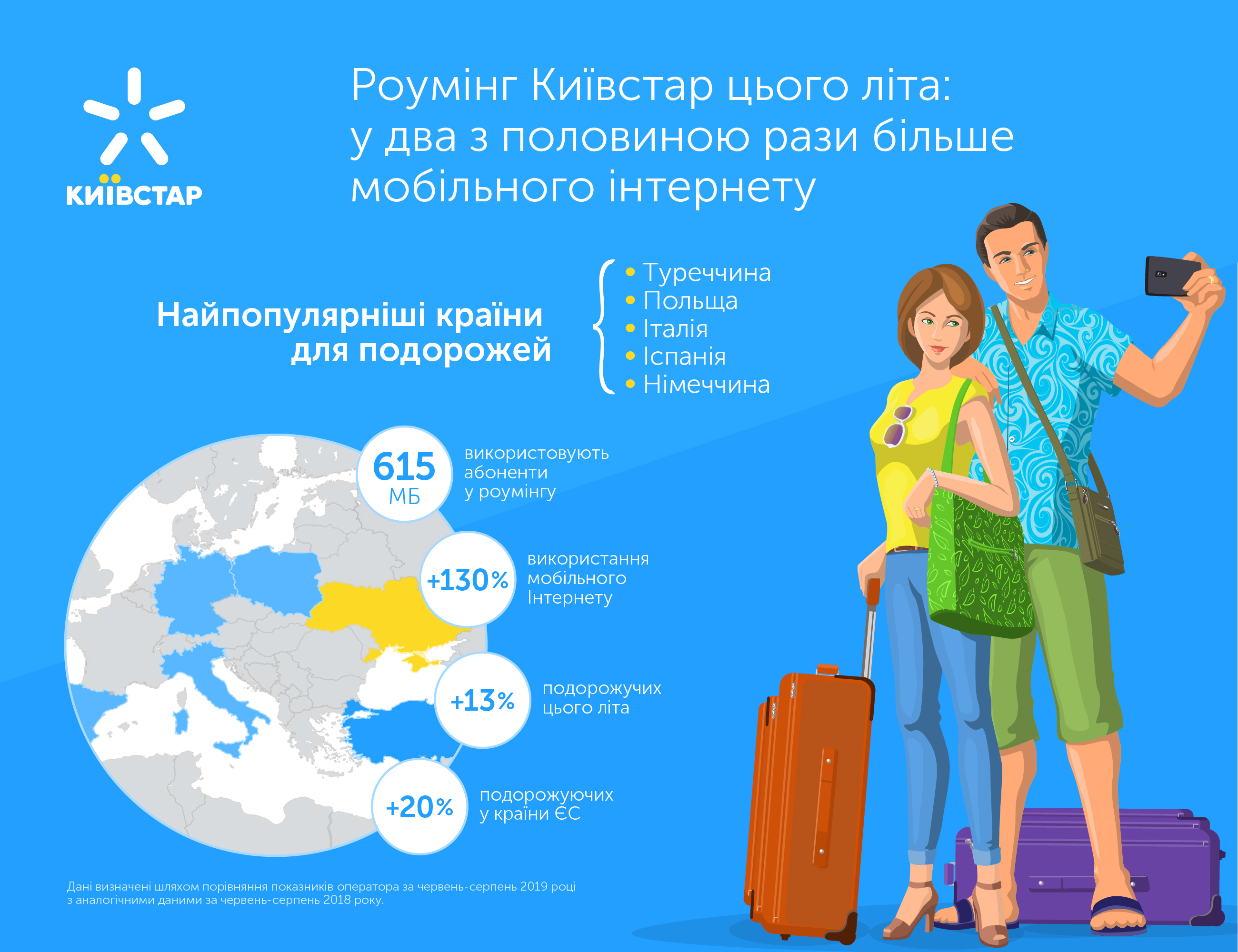 КИЇВСТАР

Роумінг Київстар цього літа: у два з половиною рази більше мобільного інтернету

Найпопулярніші країни для подорожей

• Туреччина
• Польща
• Італія
• Іспанія
• Німеччина

615 МБ використовують абоненти у роумінгу

+130% використання мобільного Інтернету

+13% подорожучих цього літа

+20% подорожуючих у країни ЄС

Дані визначені шляхом порівняння показників оператора за червень-серпень 2019 році з аналогічними даними за червень-серпень 2018 року.